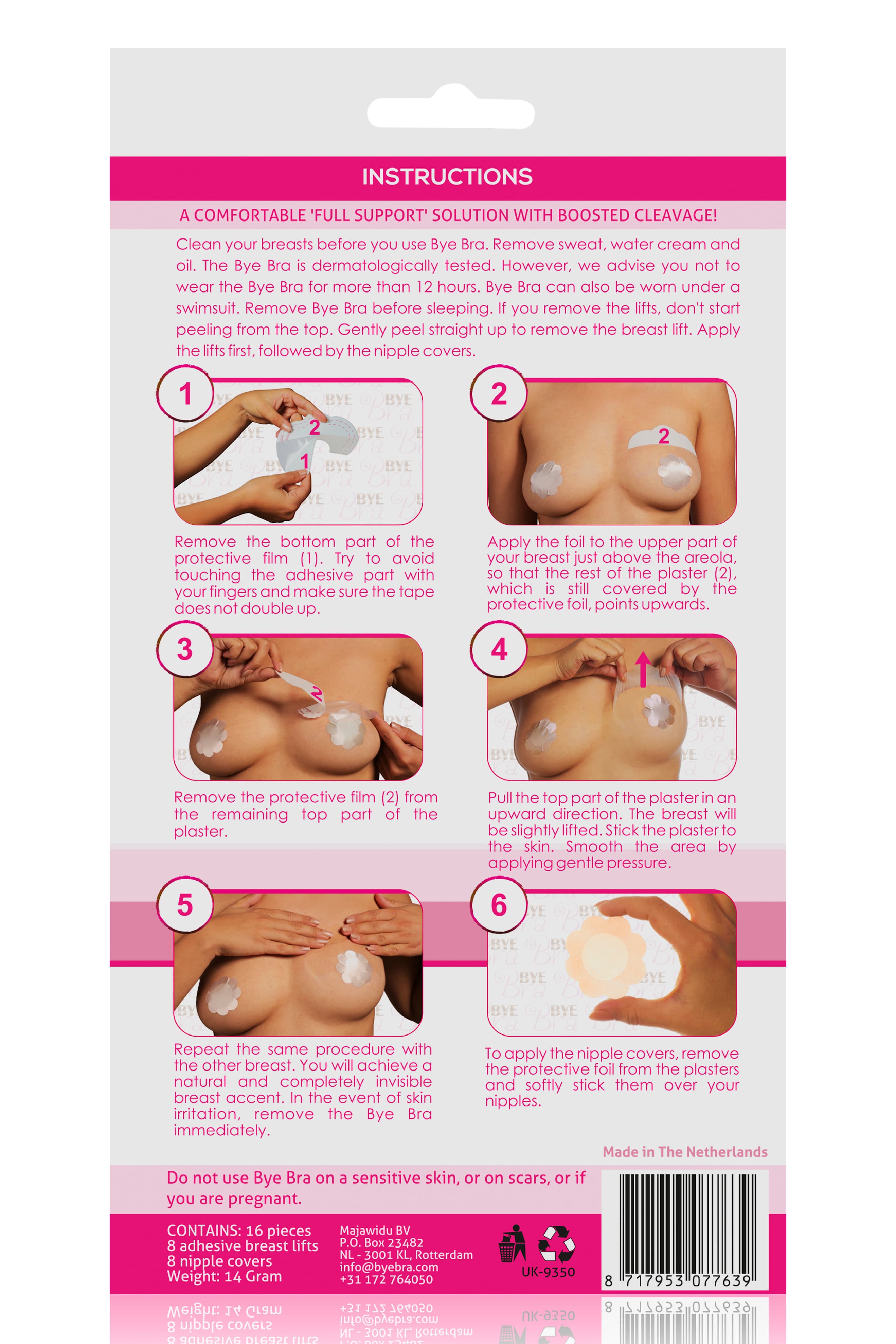 INSTRUCTIONS

A COMFORTABLE 'FULL SUPPORT' SOLUTION WITH BOOSTED CLEAVAGE!

Clean your breasts before you use Bye Bra. Remove sweat, water cream and oil. The Bye Bra is dermatologically tested. However, we advise you not to wear the Bye Bra for more than 12 hours. Bye Bra can also be worn under a swimsuit. Remove Bye Bra before sleeping. If you remove the lifts, don't start peeling from the top. Gently peel straight up to remove the breast lift. Apply the lifts first, followed by the nipple covers.

1

2

1

Remove the bottom part of the protective film (1). Try to avoid touching the adhesive part with your fingers and make sure the tape does not double up.

2

2

Apply the foil to the upper part of your breast just above the areola, so that the rest of the plaster (2), which is still covered by the protective foil, points upwards.

3

2

Remove the protective film (2) from the remaining top part of the plaster.

4

Pull the top part of the plaster in an upward direction. The breast will be slightly lifted. Stick the plaster to the skin. Smooth the area by applying gentle pressure.

5

Repeat the same procedure with the other breast. You will achieve a natural and completely invisible breast accent. In the event of skin irritation, remove the Bye Bra immediately.

6

To apply the nipple covers, remove the protective foil from the plasters and softly stick them over your nipples.

Made in The Netherlands

Do not use Bye Bra on a sensitive skin, or on scars, or if you are pregnant.

CONTAINS: 16 pieces
8 adhesive breast lifts
8 nipple covers
Weight: 14 Gram

Majawidu BV
P.O. Box 23482
NL - 3001 KL, Rotterdam
info@byebra.com
+31 172 764050

UK-9350

8 717953 077639